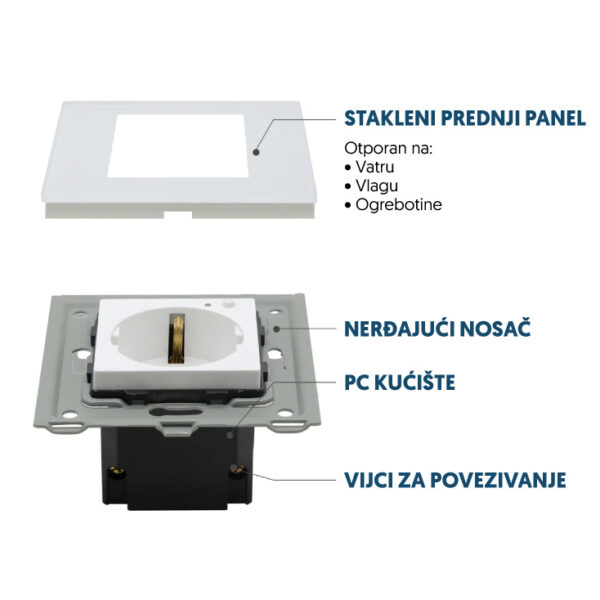 STAKLENI PREDNJI PANEL

Otporan na:
• Vatru
• Vlagu
• Ogrebotine

NERĐAJUĆI NOSAČ

PC KUĆIŠTE

VIJCI ZA POVEZIVANJE